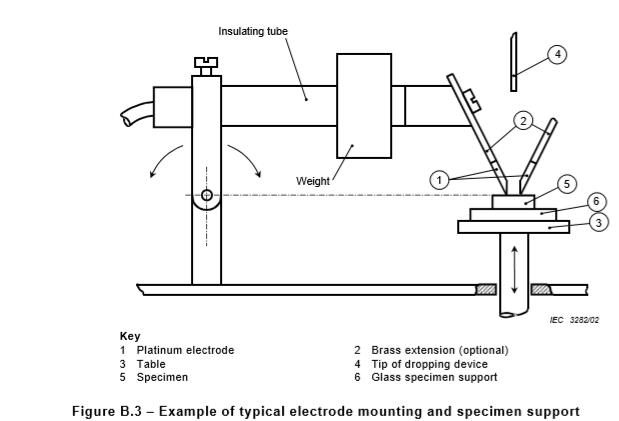 Insulating tube

4

2

Weight

1

5

6

3

IEC 3282/02

Key

1 Platinum electrode
3 Table
5 Specimen

2 Brass extension (optional)
4 Tip of dropping device
6 Glass specimen support

Figure B.3 – Example of typical electrode mounting and specimen support